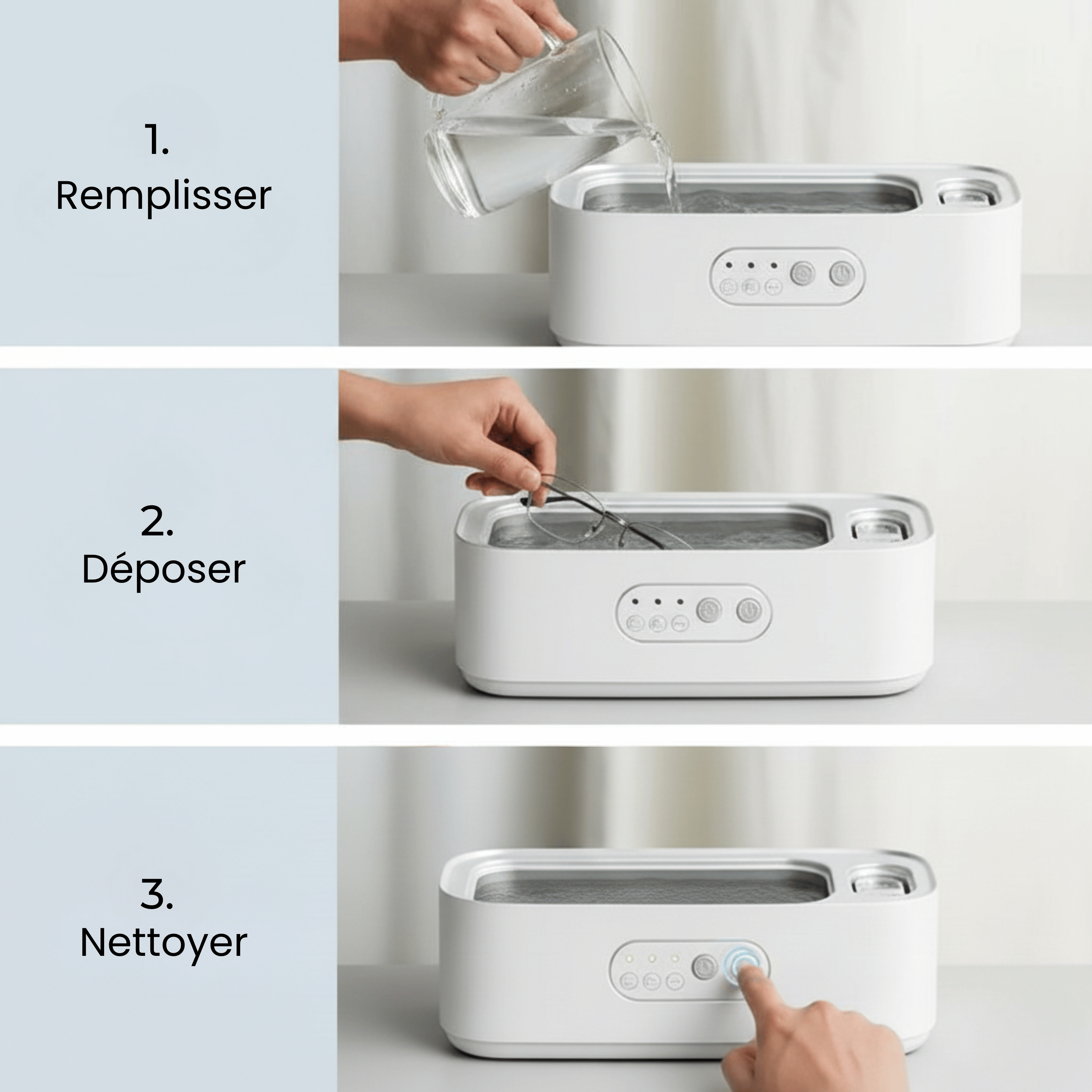 1.
Remplisser

2.
Déposer

3.
Nettoyer